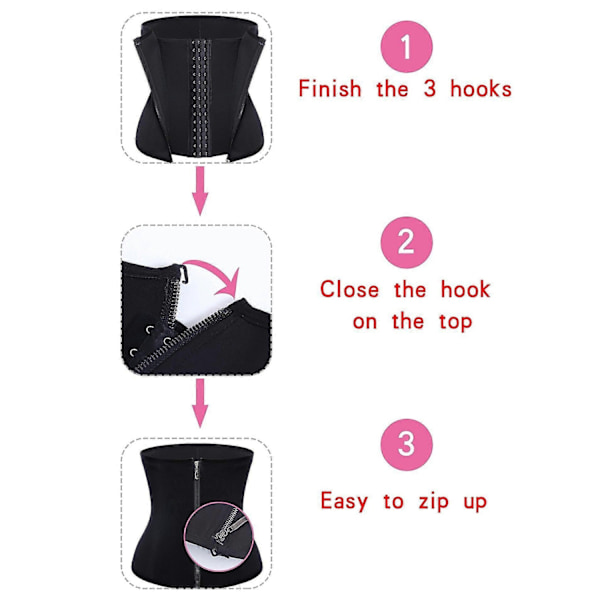 1
Finish the 3 hooks

2
Close the hook on the top

3
Easy to zip up