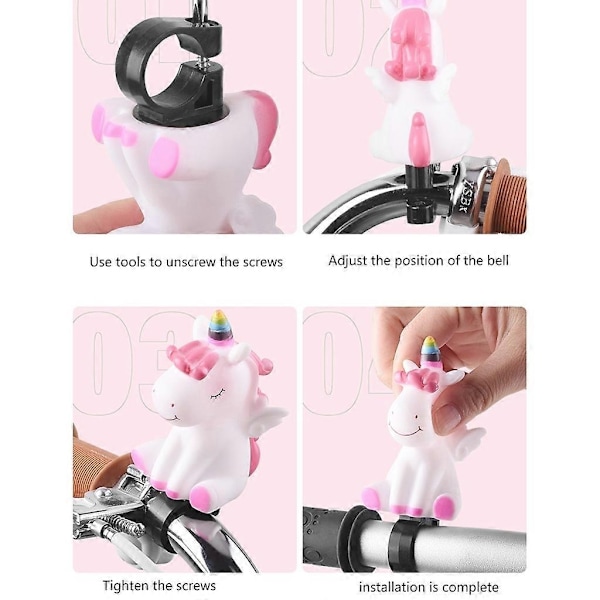 01

Use tools to unscrew the screws

02

Adjust the position of the bell

03

Tighten the screws

04

installation is complete