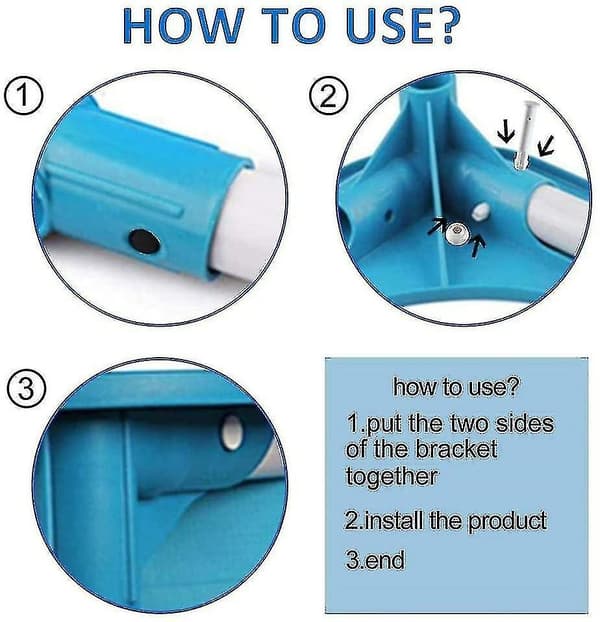 HOW TO USE?

1

2

3

how to use?

1.put the two sides of the bracket together

2.install the product

3.end