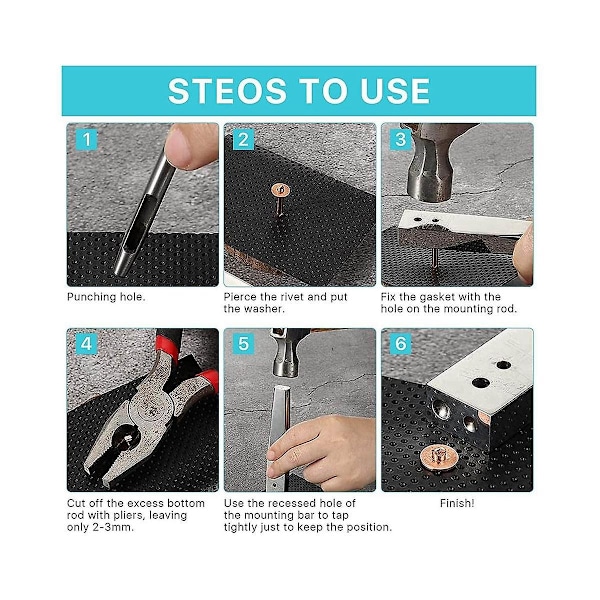 STEOS TO USE

1

Punching hole.

2

Pierce the rivet and put the washer.

3

Fix the gasket with the hole on the mounting rod.

4

Cut off the excess bottom rod with pliers, leaving only 2-3mm.

5

Use the recessed hole of the mounting bar to tap tightly just to keep the position.

6

Finish!