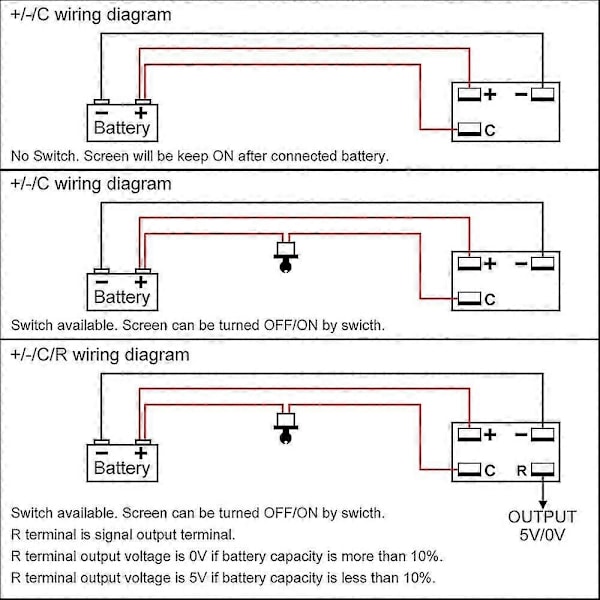 +/-/C wiring diagram

− +
Battery

+ −
C

No Switch. Screen will be keep ON after connected battery.

+/-/C wiring diagram

− +
Battery

+ −
C

Switch available. Screen can be turned OFF/ON by swicth.

+/-/C/R wiring diagram

− +
Battery

+ −
C R

OUTPUT
5V/0V

Switch available. Screen can be turned OFF/ON by swicth.
R terminal is signal output terminal.
R terminal output voltage is 0V if battery capacity is more than 10%.
R terminal output voltage is 5V if battery capacity is less than 10%.