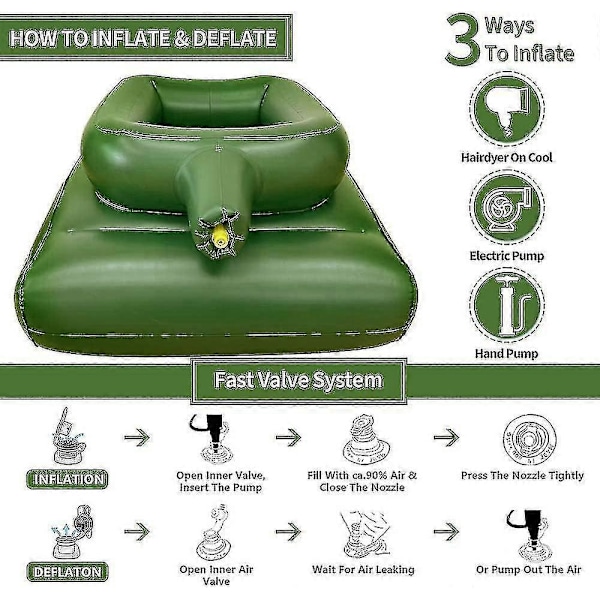 HOW TO INFLATE & DEFLATE

3 Ways To Inflate

Hairdyer On Cool

Electric Pump

Hand Pump

Fast Valve System

INFLATION

Open Inner Valve, Insert The Pump

Fill With ca.90% Air & Close The Nozzle

Press The Nozzle Tightly

DEFLATON

Open Inner Air Valve

Wait For Air Leaking

Or Pump Out The Air