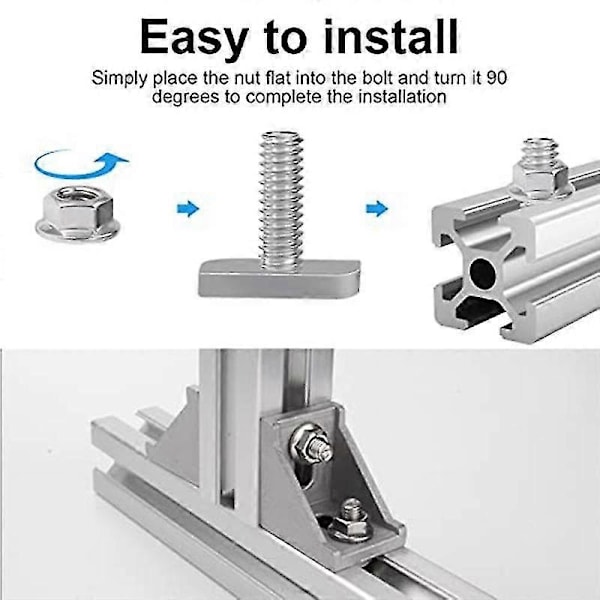 Easy to install

Simply place the nut flat into the bolt and turn it 90 degrees to complete the installation