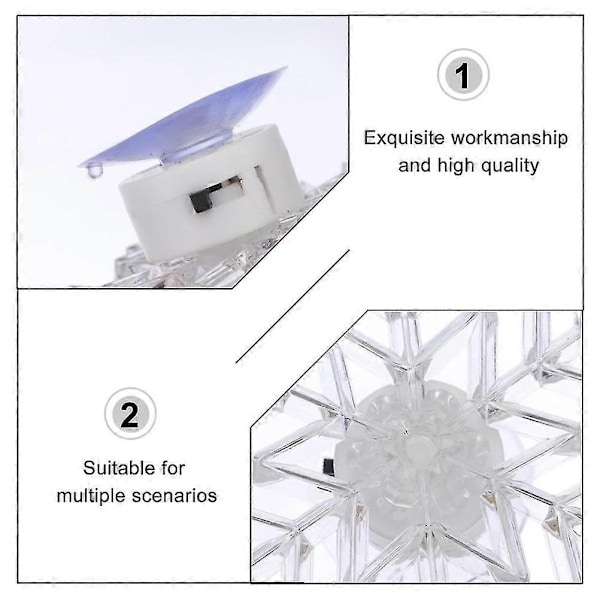 1

Exquisite workmanship and high quality

2

Suitable for multiple scenarios