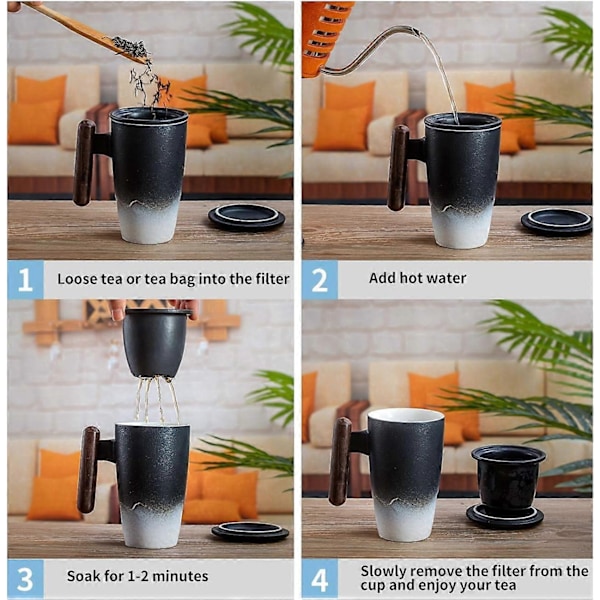 1 Loose tea or tea bag into the filter

2 Add hot water

3 Soak for 1-2 minutes

4 Slowly remove the filter from the cup and enjoy your tea