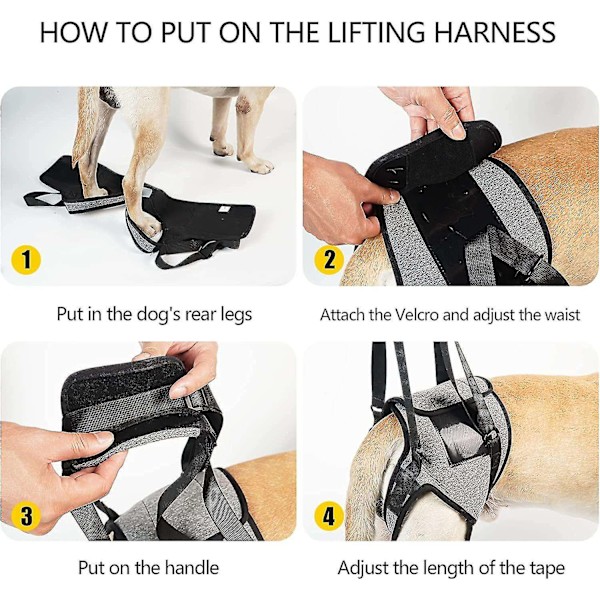 HOW TO PUT ON THE LIFTING HARNESS

1

Put in the dog's rear legs

2

Attach the Velcro and adjust the waist

3

Put on the handle

4

Adjust the length of the tape