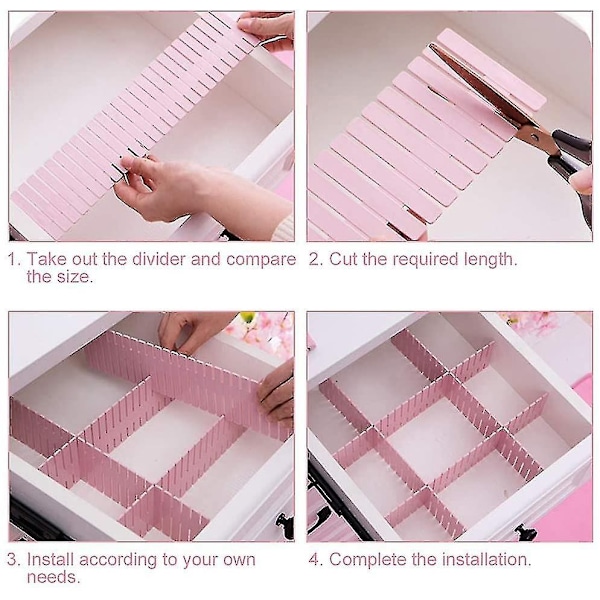 1. Take out the divider and compare the size.

2. Cut the required length.

3. Install according to your own needs.

4. Complete the installation.