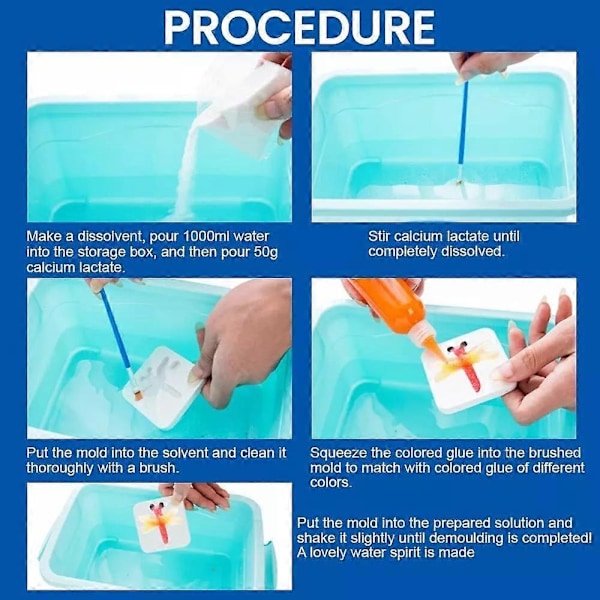 PROCEDURE

Make a dissolvent, pour 1000ml water into the storage box, and then pour 50g calcium lactate.

Stir calcium lactate until completely dissolved.

Put the mold into the solvent and clean it thoroughly with a brush.

Squeeze the colored glue into the brushed mold to match with colored glue of different colors.

Put the mold into the prepared solution and shake it slightly until demoulding is completed! A lovely water spirit is made