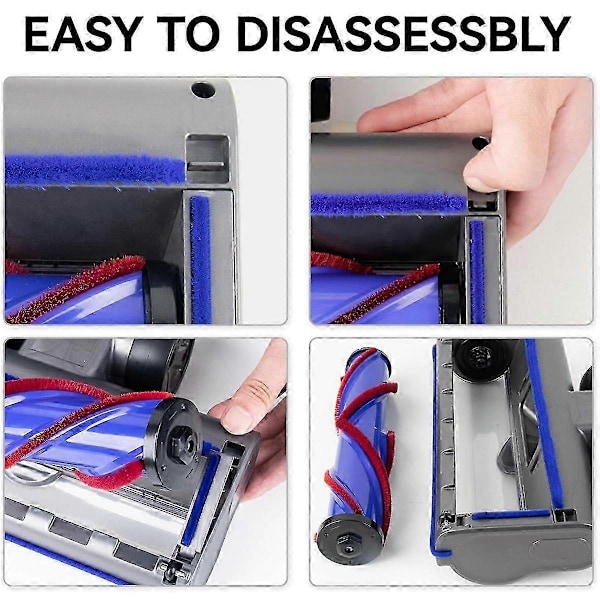 EASY TO DISASSESSBLY