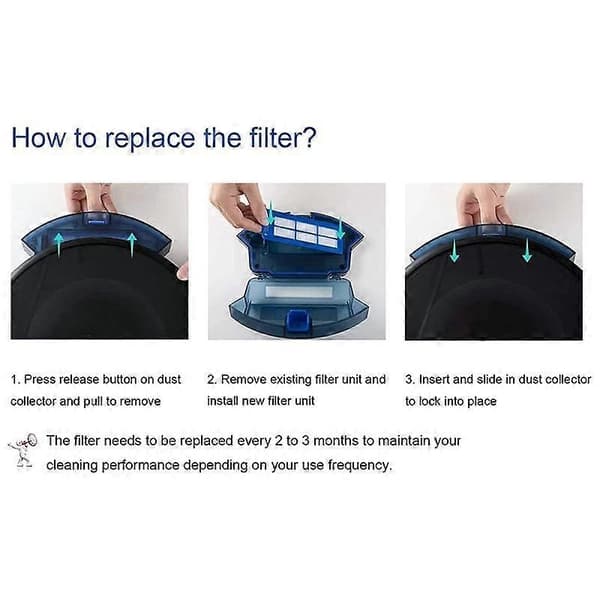 How to replace the filter?

1. Press release button on dust collector and pull to remove

2. Remove existing filter unit and install new filter unit

3. Insert and slide in dust collector to lock into place

The filter needs to be replaced every 2 to 3 months to maintain your cleaning performance depending on your use frequency.