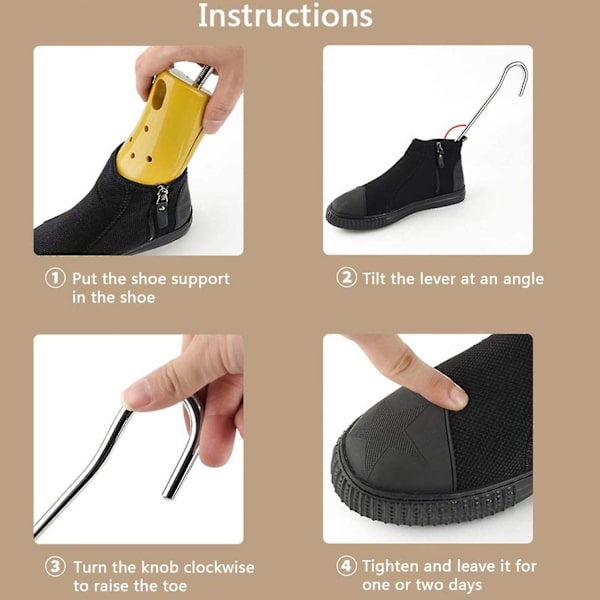 Instructions

① Put the shoe support in the shoe

② Tilt the lever at an angle

③ Turn the knob clockwise to raise the toe

④ Tighten and leave it for one or two days