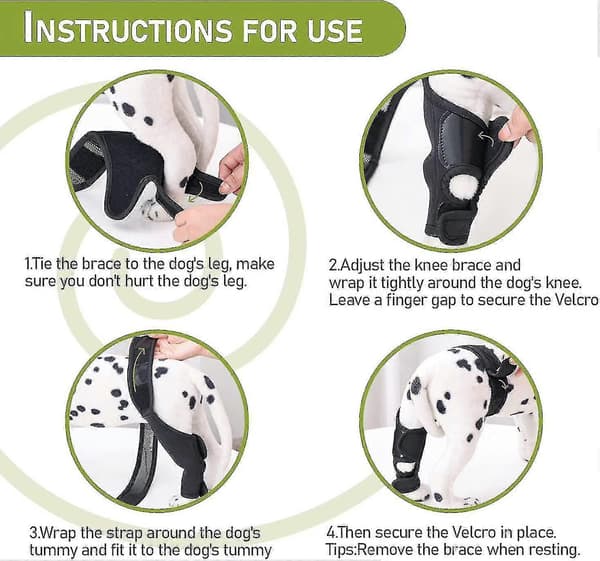 INSTRUCTIONS FOR USE

1.Tie the brace to the dog's leg, make sure you don't hurt the dog's leg.

2.Adjust the knee brace and wrap it tightly around the dog's knee. Leave a finger gap to secure the Velcro

3.Wrap the strap around the dog's tummy and fit it to the dog's tummy

4.Then secure the Velcro in place. Tips:Remove the brace when resting.