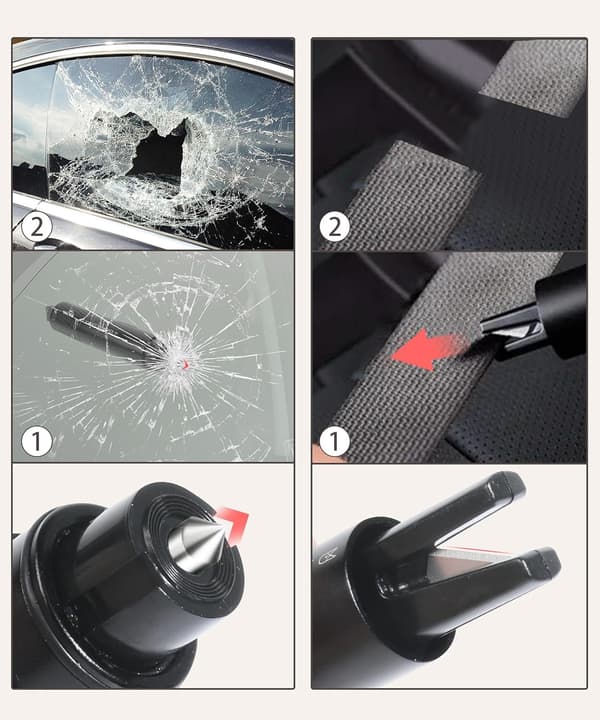 2

1

2

1