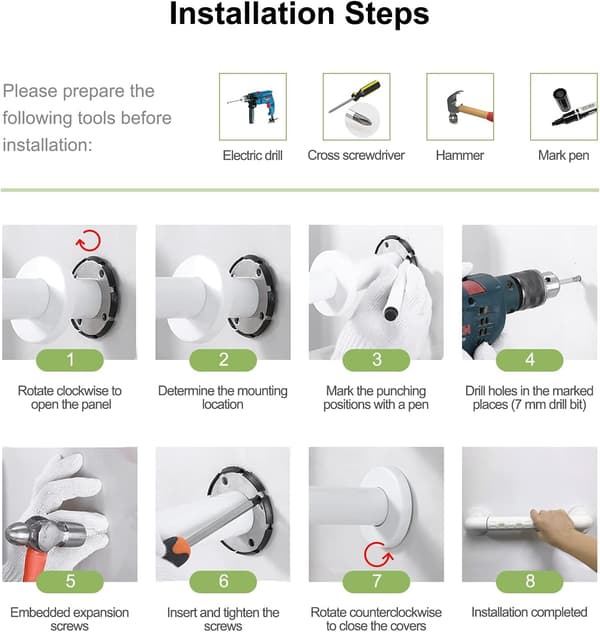 Installation Steps

Please prepare the following tools before installation:

Electric drill

Cross screwdriver

Hammer

Mark pen

1

Rotate clockwise to open the panel

2

Determine the mounting location

3

Mark the punching positions with a pen

4

Drill holes in the marked places (7 mm drill bit)

5

Embedded expansion screws

6

Insert and tighten the screws

7

Rotate counterclockwise to close the covers

8

Installation completed