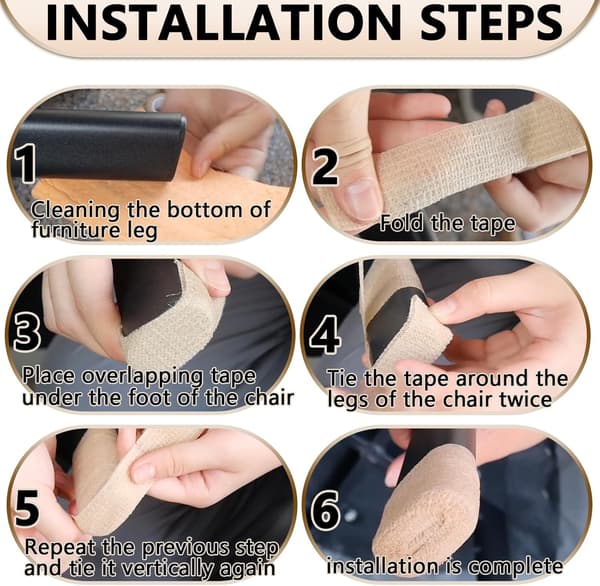 INSTALLATION STEPS

1
Cleaning the bottom of furniture leg

2
Fold the tape

3
Place overlapping tape under the foot of the chair

4
Tie the tape around the legs of the chair twice

5
Repeat the previous step and tie it vertically again

6
installation is complete