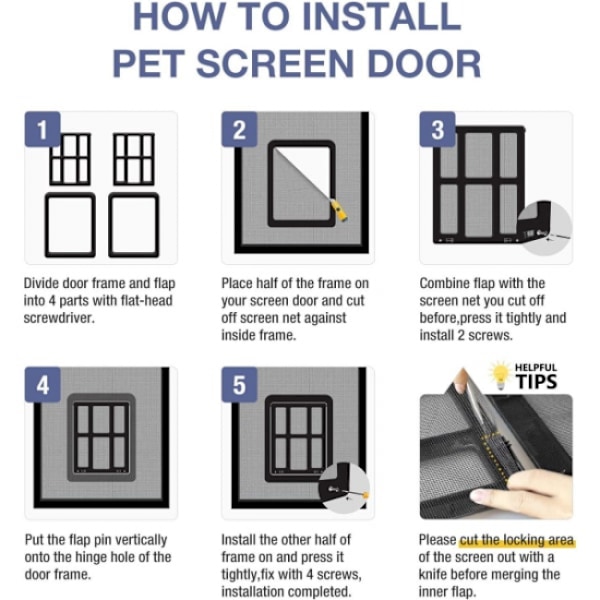 HOW TO INSTALL
PET SCREEN DOOR

1

Divide door frame and flap into 4 parts with flat-head screwdriver.

2

Place half of the frame on your screen door and cut off screen net against inside frame.

3

Combine flap with the screen net you cut off before,press it tightly and install 2 screws.

4

Put the flap pin vertically onto the hinge hole of the door frame.

5

Install the other half of frame on and press it tightly,fix with 4 screws, installation completed.

HELPFUL
TIPS

Please cut the locking area of the screen out with a knife before merging the inner flap.