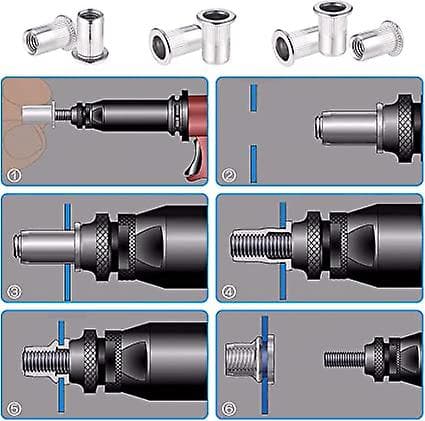 ①

②

③

④

⑤

⑥