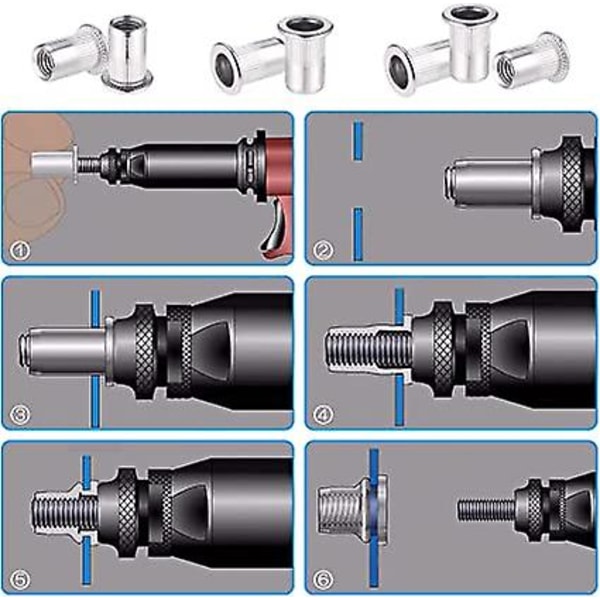 ①

②

③

④

⑤

⑥