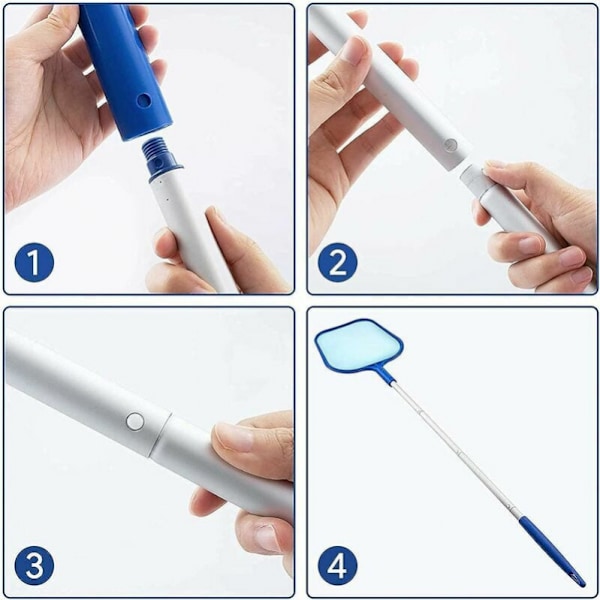 1

2

3

4