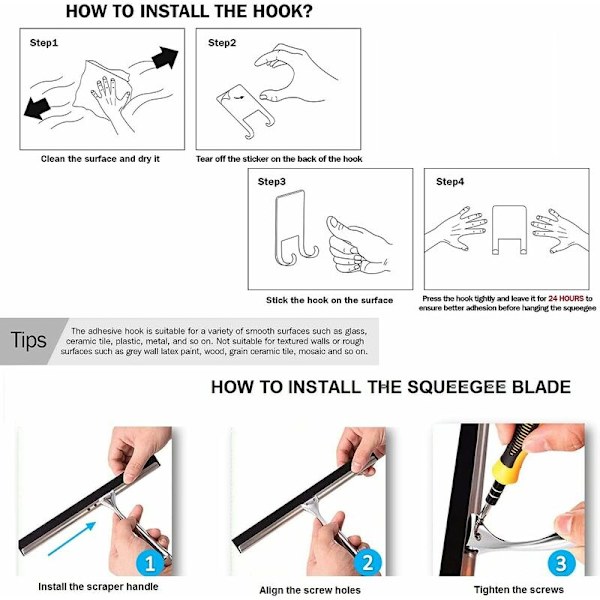 HOW TO INSTALL THE HOOK?

Step1

Clean the surface and dry it

Step2

Tear off the sticker on the back of the hook

Step3

Stick the hook on the surface

Step4

Press the hook tightly and leave it for 24 HOURS to ensure better adhesion before hanging the squeegee

Tips

The adhesive hook is suitable for a variety of smooth surfaces such as glass, ceramic tile, plastic, metal, and so on. Not suitable for textured walls or rough surfaces such as grey wall latex paint, wood, grain ceramic tile, mosaic and so on.

HOW TO INSTALL THE SQUEEGEE BLADE

1

Install the scraper handle

2

Align the screw holes

3

Tighten the screws