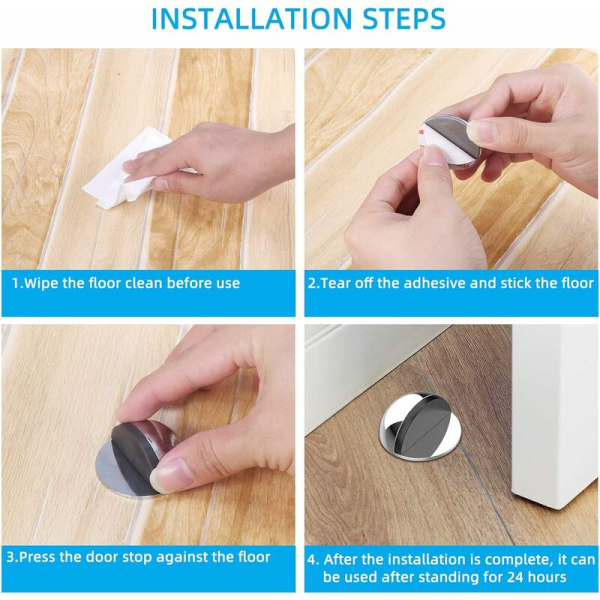 INSTALLATION STEPS

1.Wipe the floor clean before use

2.Tear off the adhesive and stick the floor

3.Press the door stop against the floor

4. After the installation is complete, it can be used after standing for 24 hours