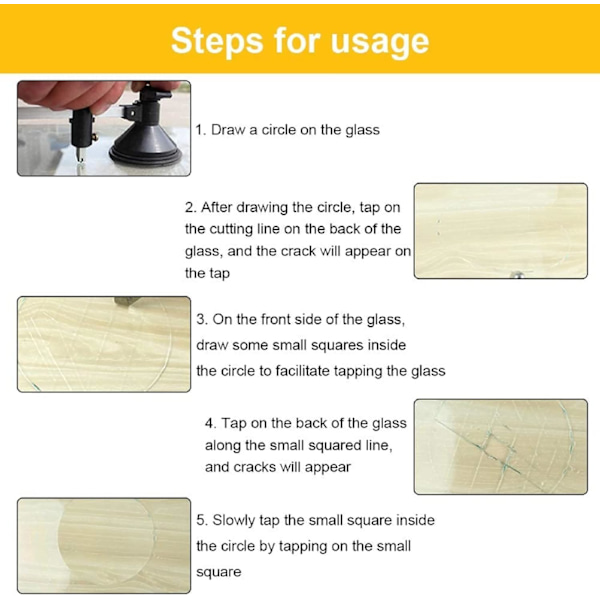 Steps for usage

1. Draw a circle on the glass

2. After drawing the circle, tap on the cutting line on the back of the glass, and the crack will appear on the tap

3. On the front side of the glass, draw some small squares inside the circle to facilitate tapping the glass

4. Tap on the back of the glass along the small squared line, and cracks will appear

5. Slowly tap the small square inside the circle by tapping on the small square