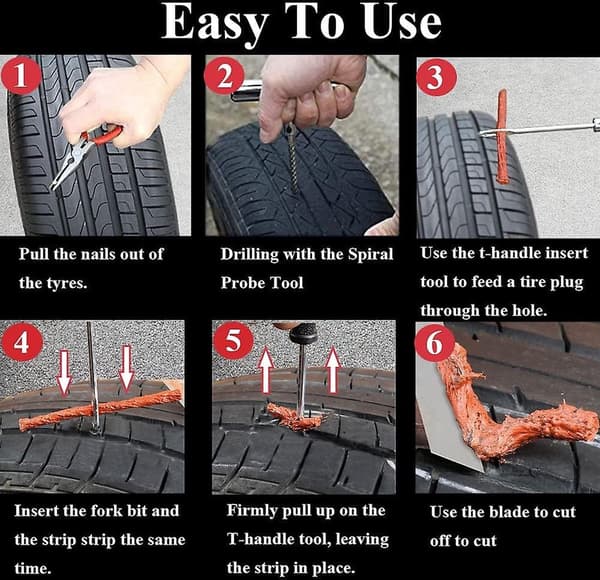 Easy To Use

1

Pull the nails out of the tyres.

2

Drilling with the Spiral Probe Tool

3

Use the t-handle insert tool to feed a tire plug through the hole.

4

Insert the fork bit and the strip strip the same time.

5

Firmly pull up on the T-handle tool, leaving the strip in place.

6

Use the blade to cut off to cut