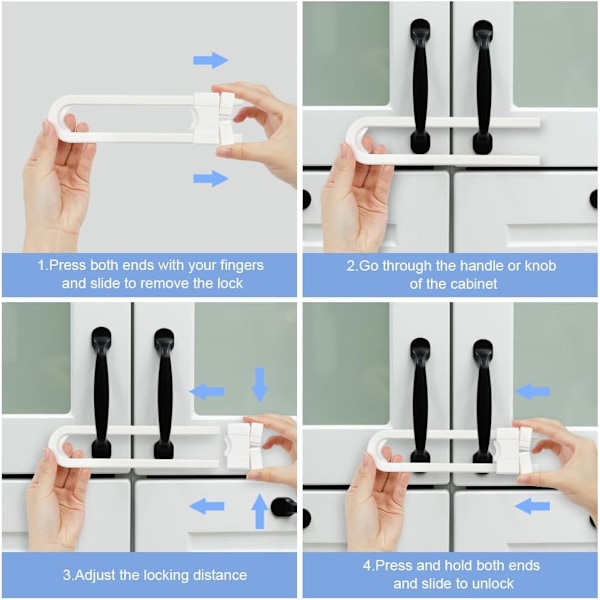 1.Press both ends with your fingers and slide to remove the lock

2.Go through the handle or knob of the cabinet

3.Adjust the locking distance

4.Press and hold both ends and slide to unlock