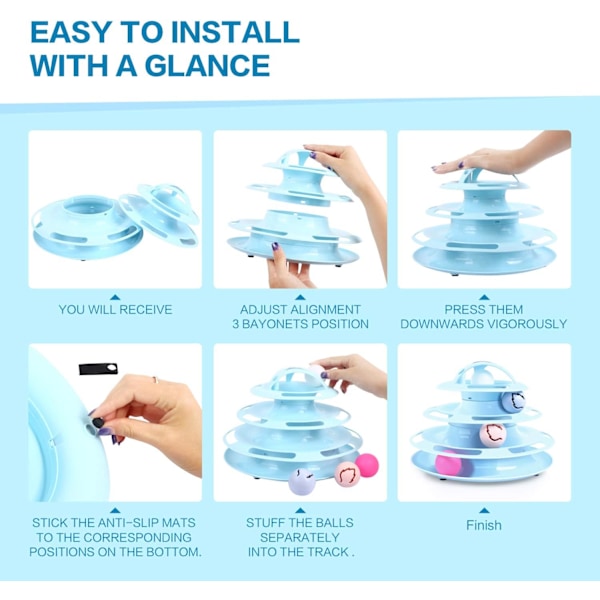 EASY TO INSTALL
WITH A GLANCE

YOU WILL RECEIVE

ADJUST ALIGNMENT
3 BAYONETS POSITION

PRESS THEM
DOWNWARDS VIGOROUSLY

STICK THE ANTI-SLIP MATS
TO THE CORRESPONDING
POSITIONS ON THE BOTTOM.

STUFF THE BALLS
SEPARATELY
INTO THE TRACK .

Finish