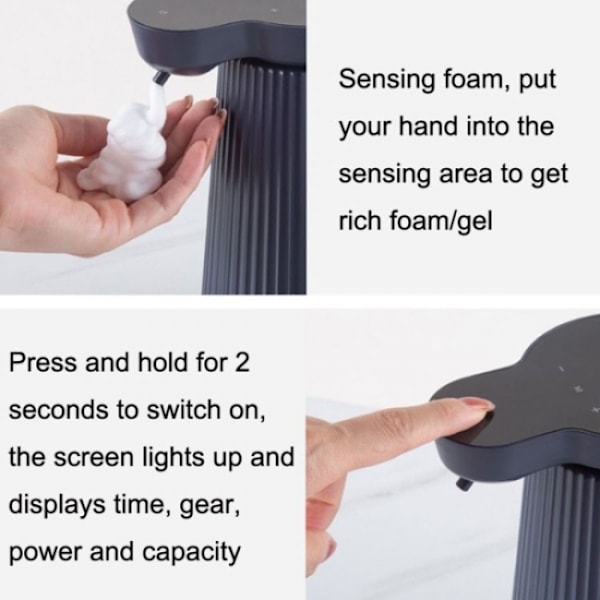 Sensing foam, put your hand into the sensing area to get rich foam/gel

Press and hold for 2 seconds to switch on, the screen lights up and displays time, gear, power and capacity