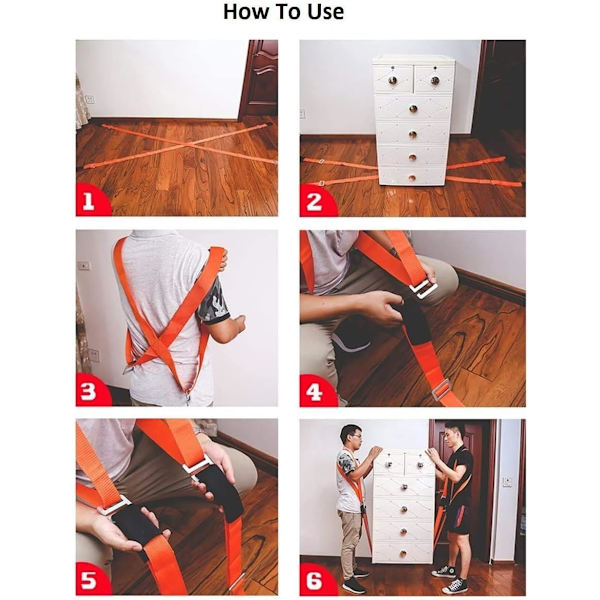 How To Use

1

2

3

4

5

6