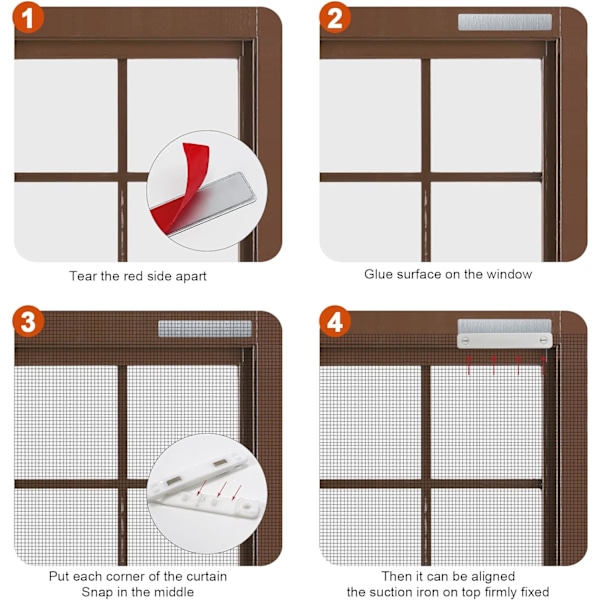 1

Tear the red side apart

2

Glue surface on the window

3

Put each corner of the curtain Snap in the middle

4

Then it can be aligned the suction iron on top firmly fixed