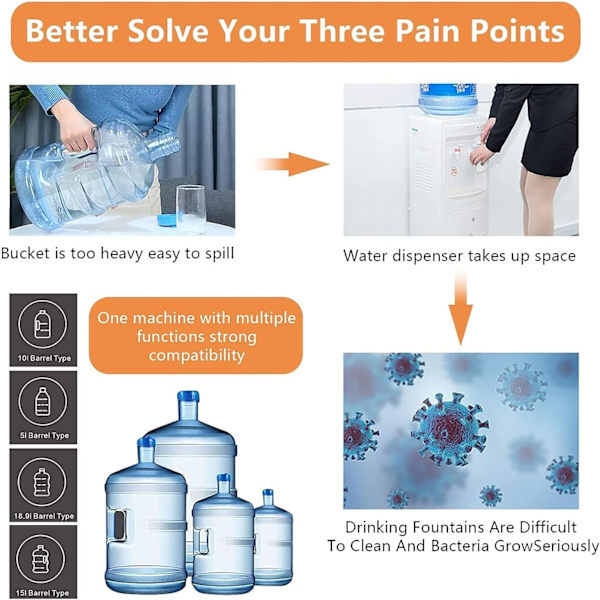 Better Solve Your Three Pain Points

Bucket is too heavy easy to spill

Water dispenser takes up space

10l Barrel Type

5l Barrel Type

18.9l Barrel Type

15l Barrel Type

One machine with multiple functions strong compatibility

Drinking Fountains Are Difficult To Clean And Bacteria GrowSeriously