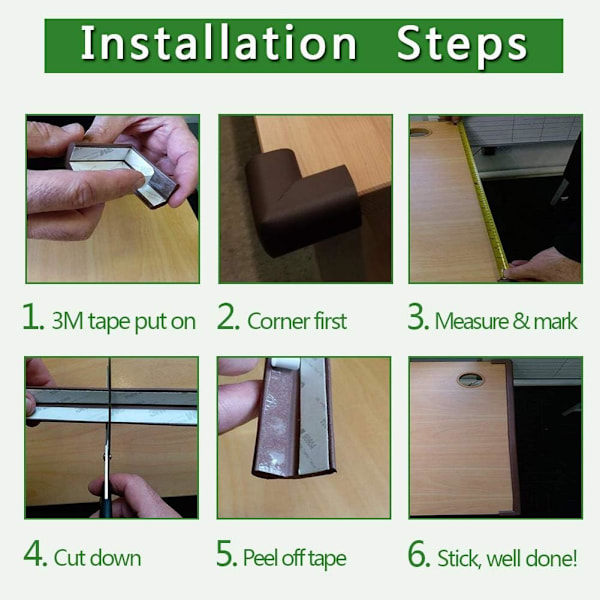 Installation Steps

1. 3M tape put on

2. Corner first

3. Measure & mark

4. Cut down

5. Peel off tape

6. Stick, well done!