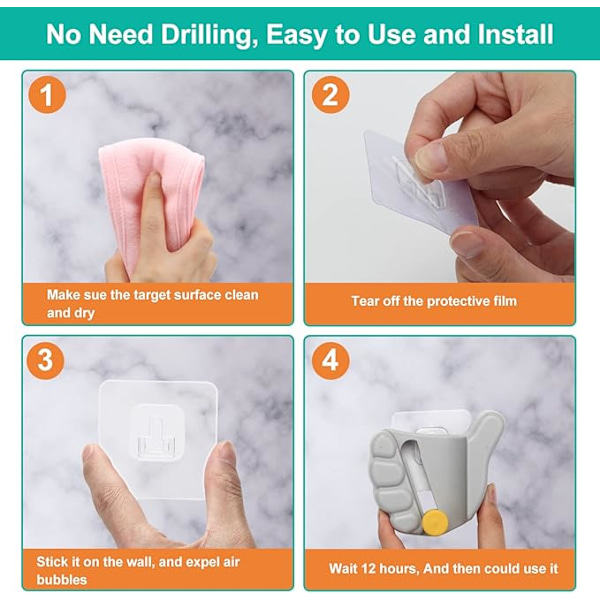 No Need Drilling, Easy to Use and Install

1

Make sue the target surface clean and dry

2

Tear off the protective film

3

Stick it on the wall, and expel air bubbles

4

Wait 12 hours, And then could use it