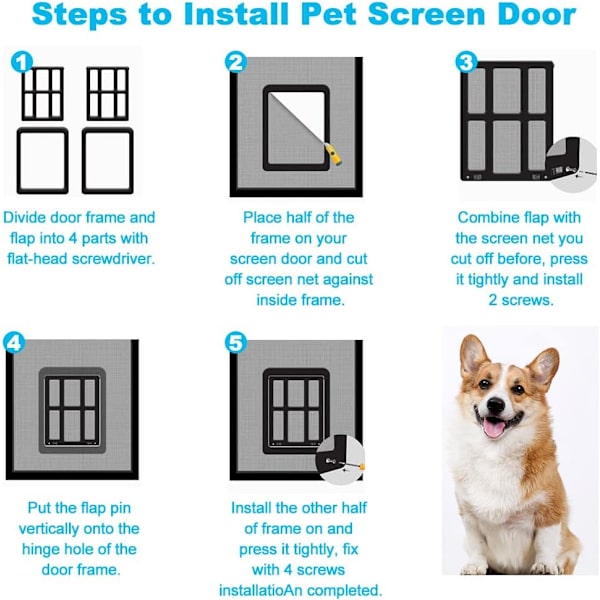 Steps to Install Pet Screen Door

1

Divide door frame and flap into 4 parts with flat-head screwdriver.

2

Place half of the frame on your screen door and cut off screen net against inside frame.

3

Combine flap with the screen net you cut off before, press it tightly and install 2 screws.

4

Put the flap pin vertically onto the hinge hole of the door frame.

5

Install the other half of frame on and press it tightly, fix with 4 screws installatioAn completed.