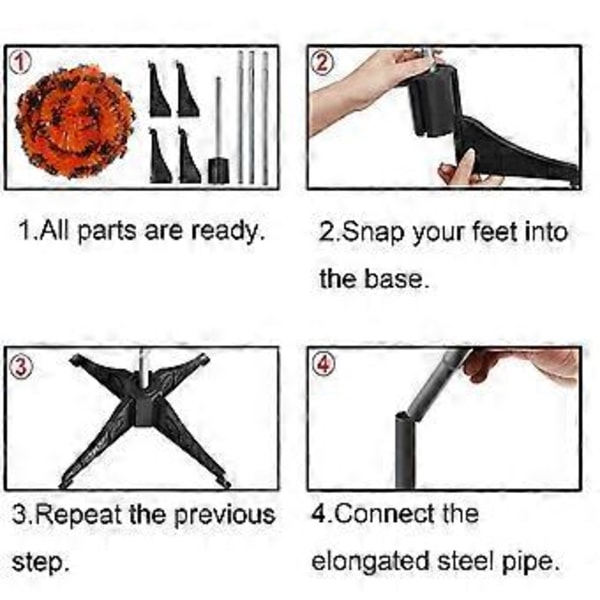 ①

1.All parts are ready.

②

2.Snap your feet into the base.

③

3.Repeat the previous step.

④

4.Connect the elongated steel pipe.