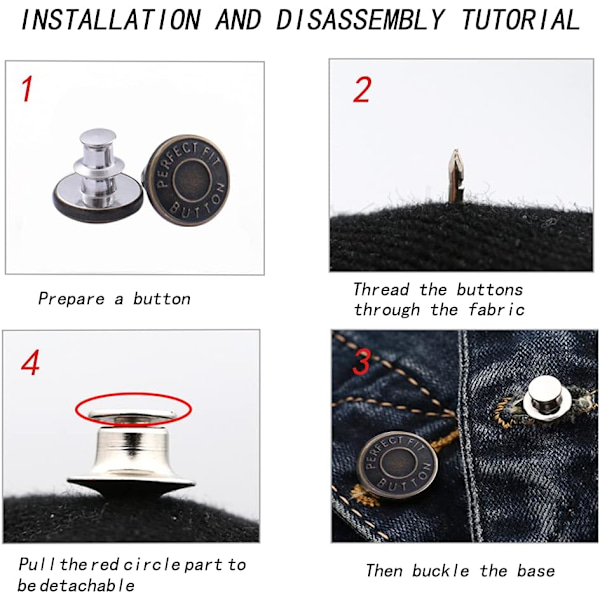 INSTALLATION AND DISASSEMBLY TUTORIAL

1

PERFECT FIT BUTTON

Prepare a button

2

Thread the buttons through the fabric

4

Pull the red circle part to be detachable

3

PERFECT FIT BUTTON

Then buckle the base