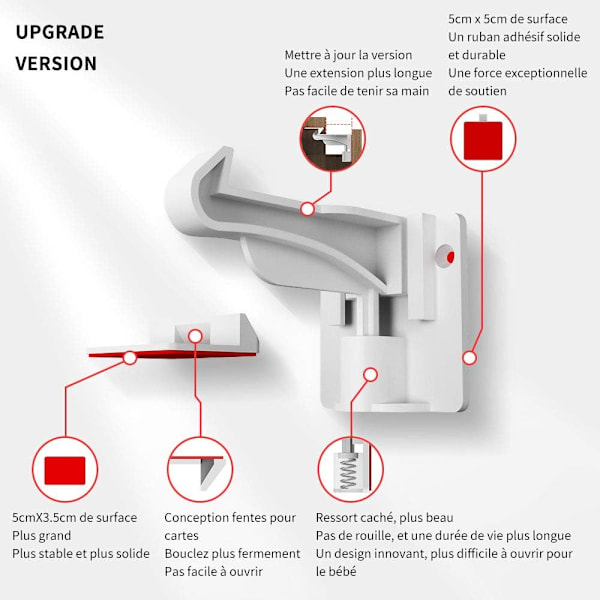 UPGRADE VERSION

Mettre à jour la version
Une extension plus longue
Pas facile de tenir sa main

5cm x 5cm de surface
Un ruban adhésif solide et durable
Une force exceptionnelle de soutien

5cmX3.5cm de surface
Plus grand
Plus stable et plus solide

Conception fentes pour cartes
Bouclez plus fermement
Pas facile à ouvrir

Ressort caché, plus beau
Pas de rouille, et une durée de vie plus longue
Un design innovant, plus difficile à ouvrir pour le bébé