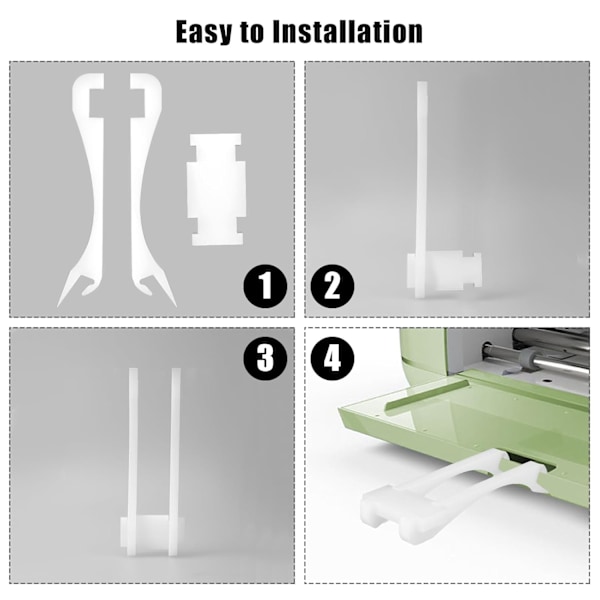 Easy to Installation

1

2

3

4