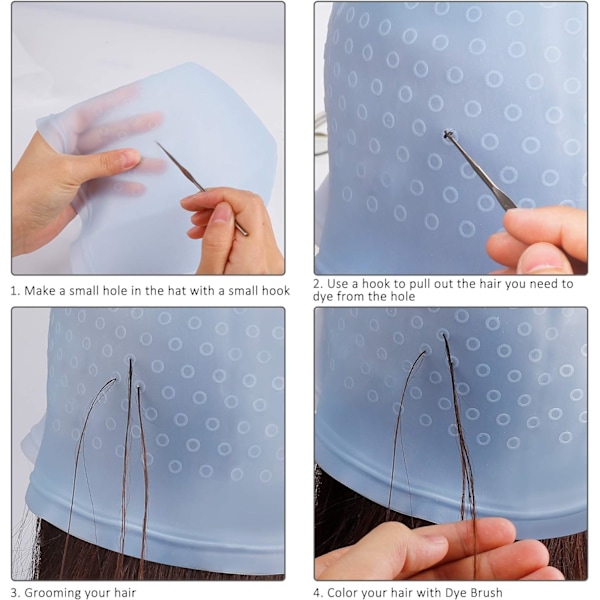 1. Make a small hole in the hat with a small hook

2. Use a hook to pull out the hair you need to dye from the hole

3. Grooming your hair

4. Color your hair with Dye Brush