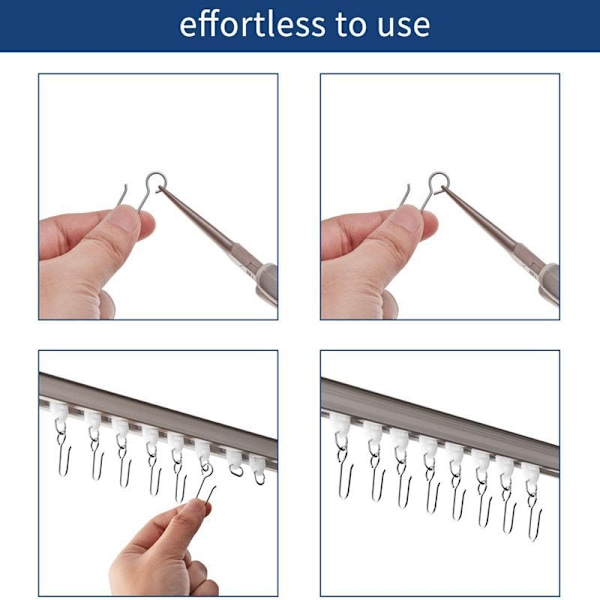 effortless to use