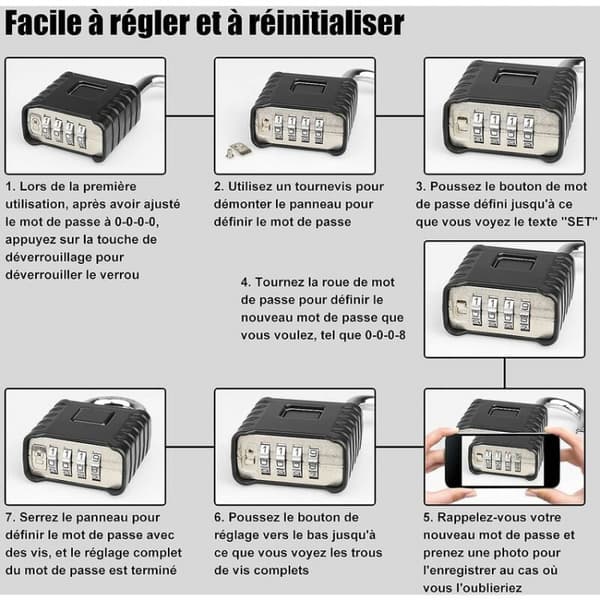 Facile à régler et à réinitialiser

1. Lors de la première utilisation, après avoir ajusté le mot de passe à 0-0-0-0, appuyez sur la touche de déverrouillage pour déverrouiller le verrou

2. Utilisez un tournevis pour démonter le panneau pour définir le mot de passe

3. Poussez le bouton de mot de passe défini jusqu'à ce que vous voyez le texte "SET"

4. Tournez la roue de mot de passe pour définir le nouveau mot de passe que vous voulez, tel que 0-0-0-8

7. Serrez le panneau pour définir le mot de passe avec des vis, et le réglage complet du mot de passe est terminé

6. Poussez le bouton de réglage vers le bas jusqu'à ce que vous voyez les trous de vis complets

5. Rappelez-vous votre nouveau mot de passe et prenez une photo pour l'enregistrer au cas où vous l'oublieriez