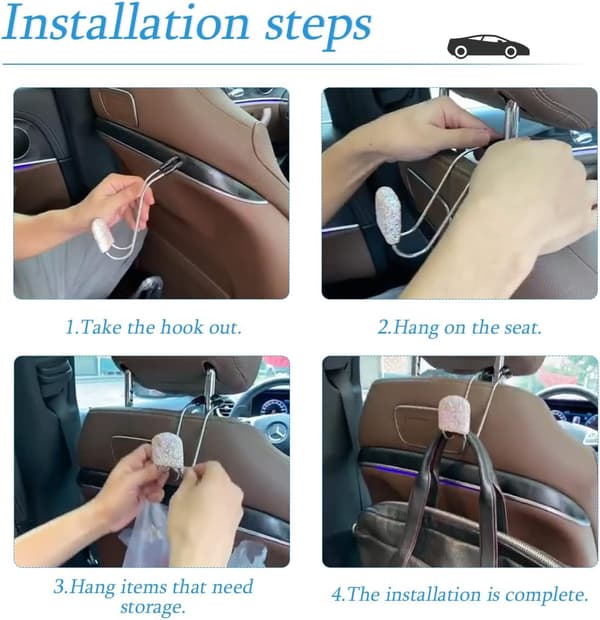 Installation steps

1.Take the hook out.

2.Hang on the seat.

3.Hang items that need storage.

4.The installation is complete.