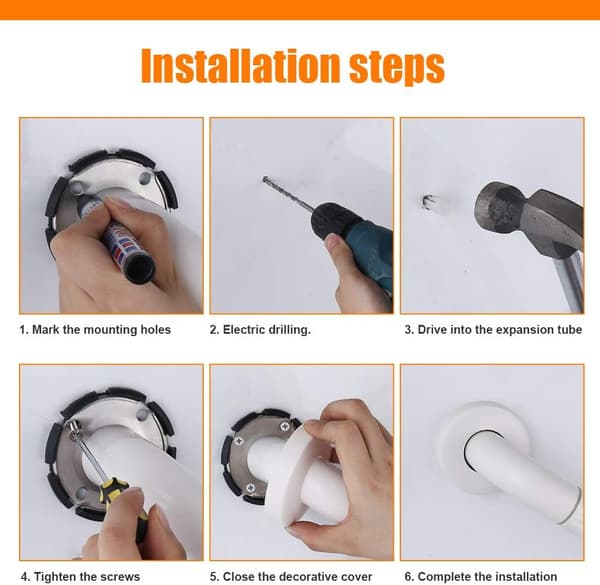 Installation steps

1. Mark the mounting holes

2. Electric drilling.

3. Drive into the expansion tube

4. Tighten the screws

5. Close the decorative cover

6. Complete the installation