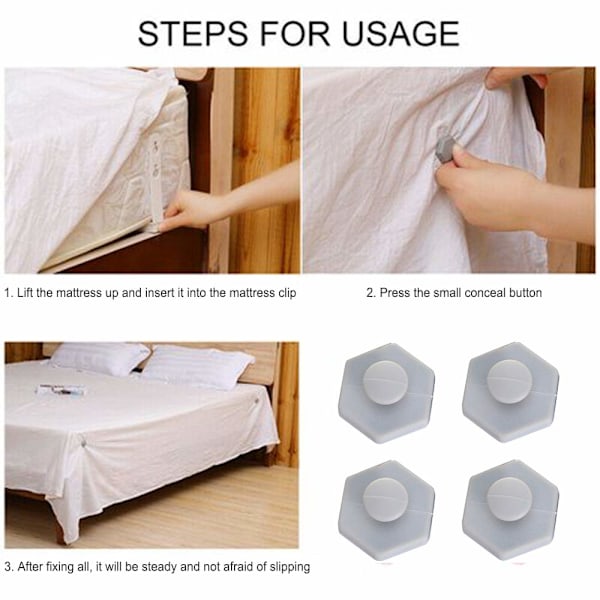 STEPS FOR USAGE

1. Lift the mattress up and insert it into the mattress clip

2. Press the small conceal button

3. After fixing all, it will be steady and not afraid of slipping