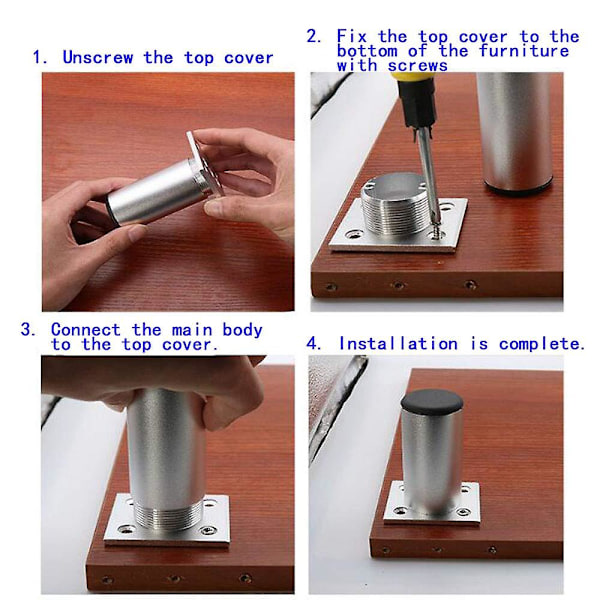 1. Unscrew the top cover

2. Fix the top cover to the bottom of the furniture with screws

3. Connect the main body to the top cover.

4. Installation is complete.