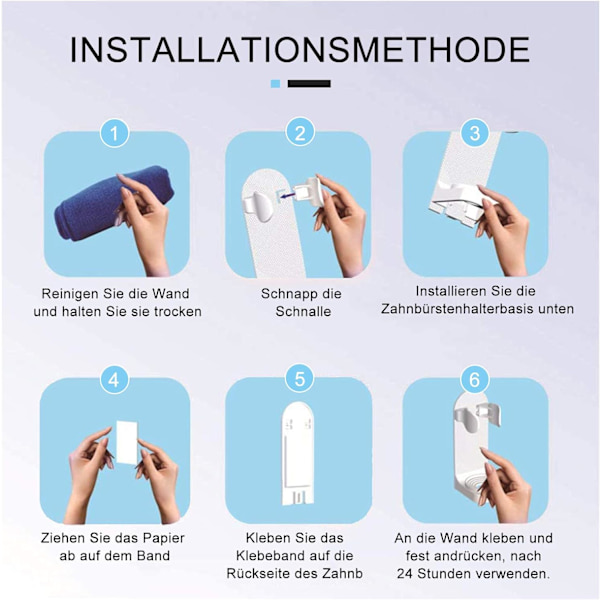 INSTALLATIONSMETHODE

1

Reinigen Sie die Wand und halten Sie sie trocken

2

Schnapp die Schnalle

3

Installieren Sie die Zahnbürstenhalterbasis unten

4

Ziehen Sie das Papier ab auf dem Band

5

Kleben Sie das Klebeband auf die Rückseite des Zahnb

6

An die Wand kleben und fest andrücken, nach 24 Stunden verwenden.