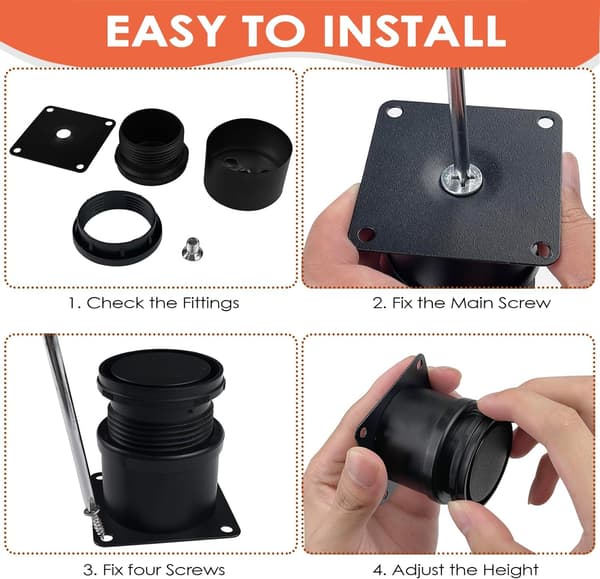 EASY TO INSTALL

1. Check the Fittings

2. Fix the Main Screw

3. Fix four Screws

4. Adjust the Height