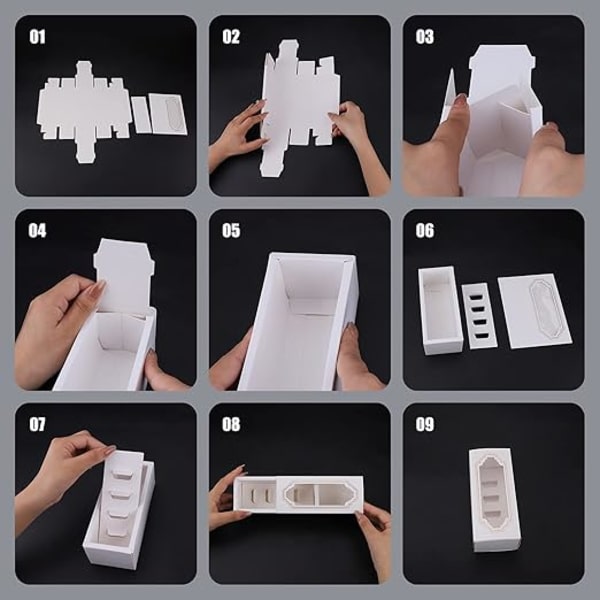 01

02

03

04

05

06

07

08

09